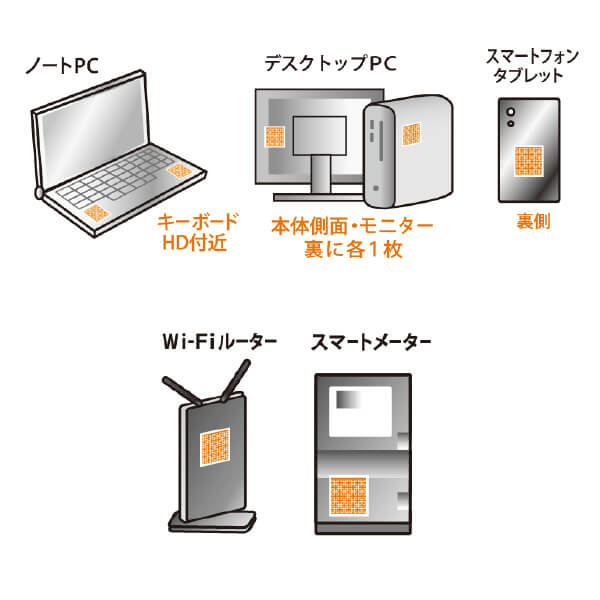 ノートPC

キーボード
HD付近

デスクトップPC

本体側面・モニター
裏に各1枚

スマートフォン
タブレット

裏側

Wi-Fiルーター

スマートメーター